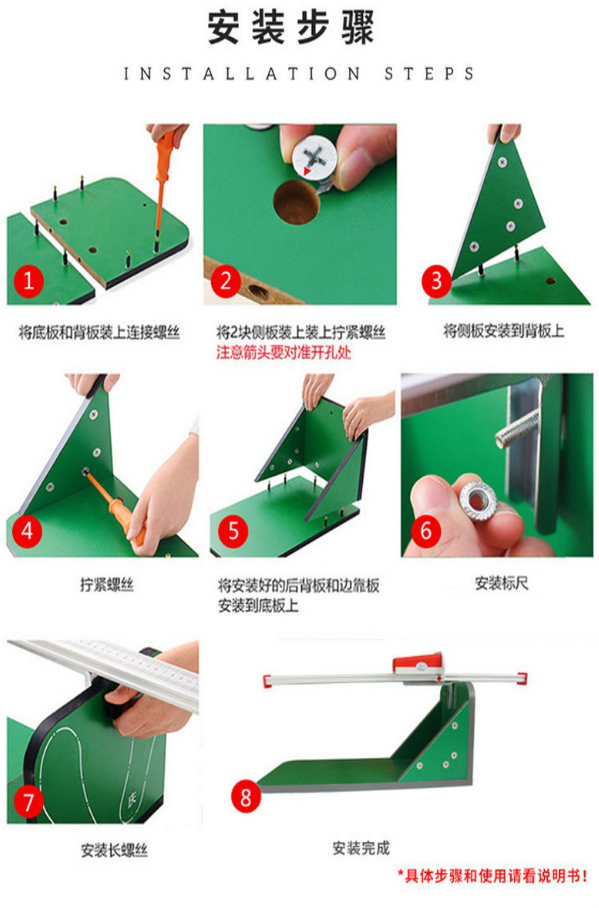 安装步骤

INSTALLATION STEPS

1

将底板和背板装上连接螺丝

2

将2块侧板装上装上拧紧螺丝
注意箭头要对准开孔处

3

将侧板安装到背板上

4

拧紧螺丝

5

将安装好的后背板和边靠板安装到底板上

6

安装标尺

7

安装长螺丝

8

安装完成

*具体步骤和使用请看说明书!