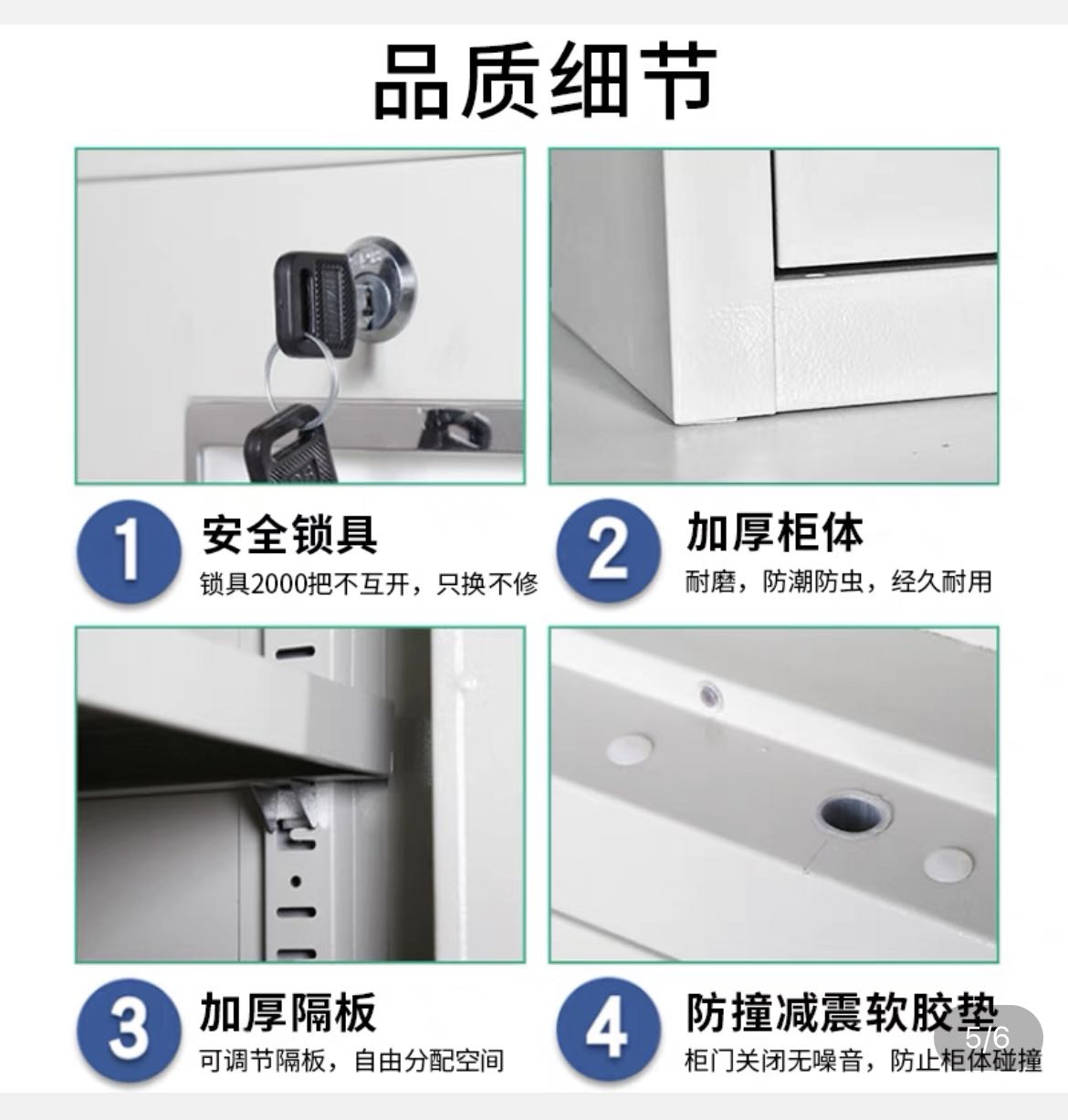 品质细节

1
安全锁具
锁具2000把不互开，只换不修

2
加厚柜体
耐磨，防潮防虫，经久耐用

3
加厚隔板
可调节隔板，自由分配空间

4
防撞减震软胶垫
柜门关闭无噪音，防止柜体碰撞

5/6