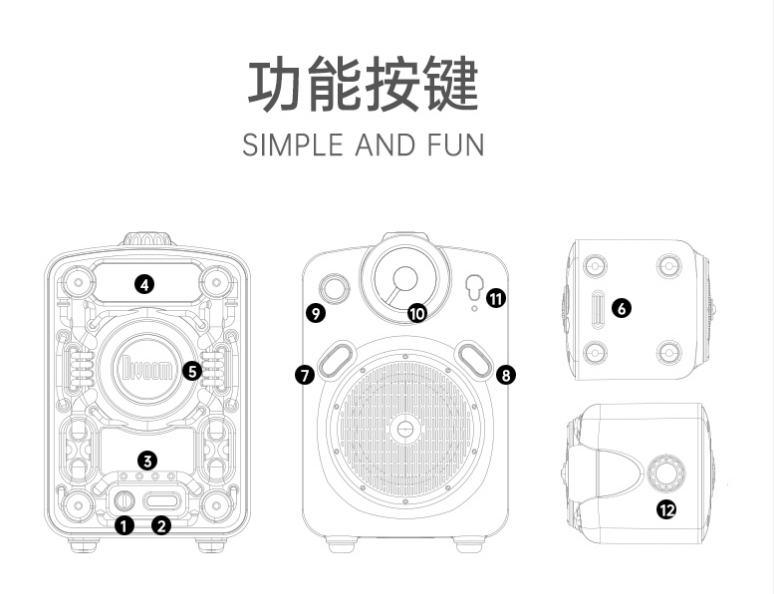 功能按键

SIMPLE AND FUN

4

Divoom

5

3

1 2

9

10

11

7

8

6

12