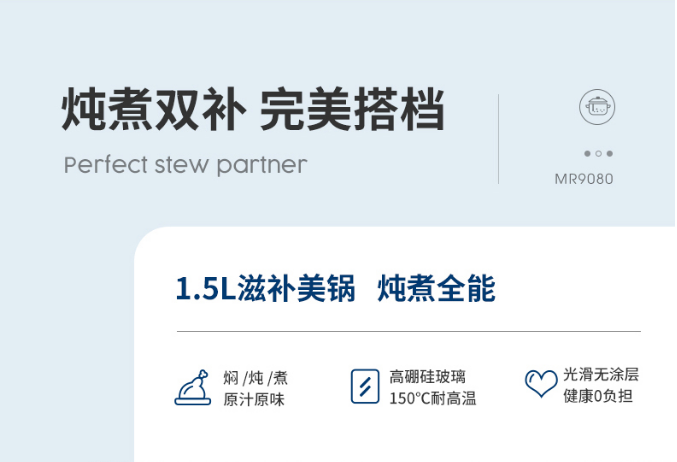 炖煮双补 完美搭档

Perfect stew partner

MR9080

1.5L滋补美锅 炖煮全能

焖/炖/煮
原汁原味

高硼硅玻璃
150°C耐高温

光滑无涂层
健康0负担