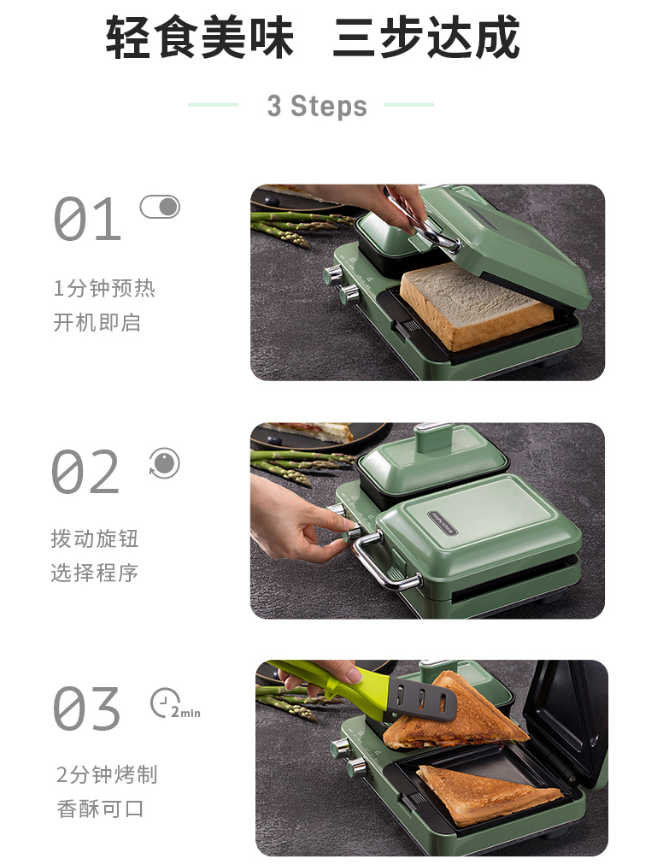 轻食美味　三步达成

3 Steps

01

1分钟预热
开机即启

02

拨动旋钮
选择程序

03

2min

2分钟烤制
香酥可口